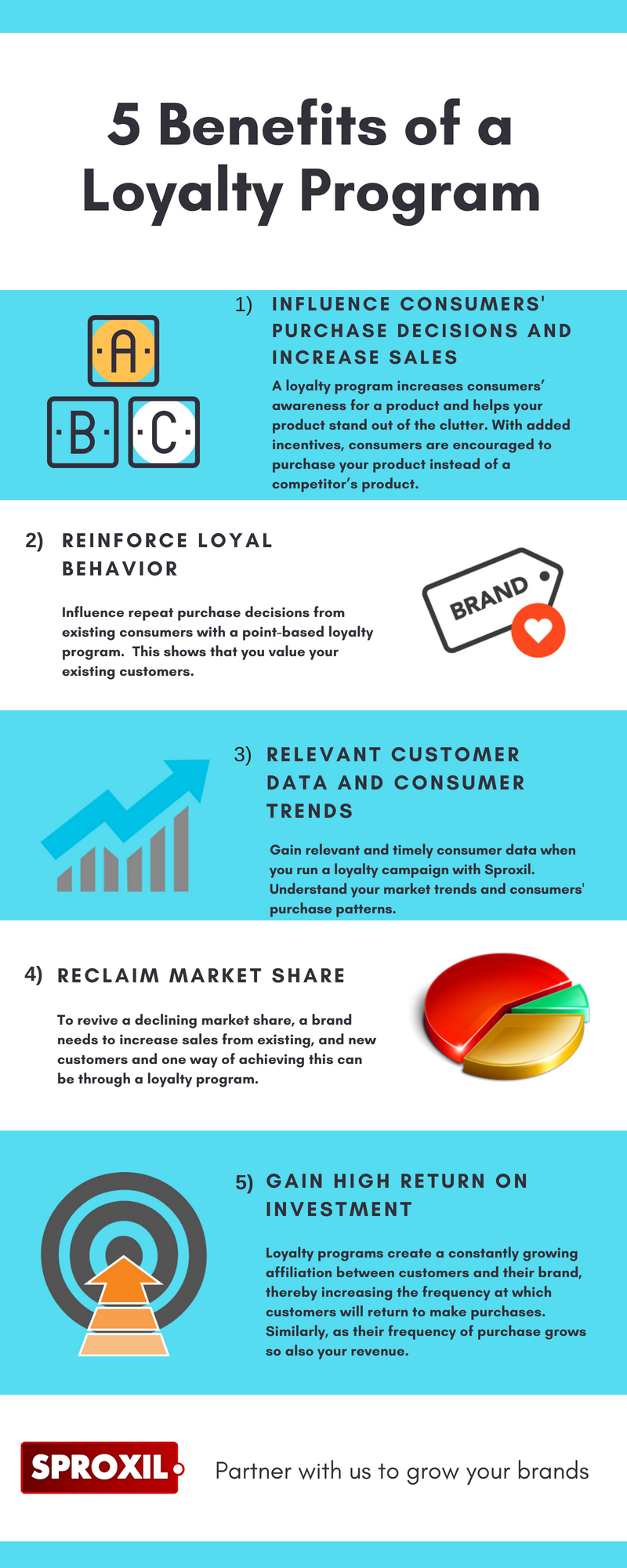 5 Benefits of a Loyalty Program

A B C

1) INFLUENCE CONSUMERS' PURCHASE DECISIONS AND INCREASE SALES

A loyalty program increases consumers' awareness for a product and helps your product stand out of the clutter. With added incentives, consumers are encouraged to purchase your product instead of a competitor's product.

2) REINFORCE LOYAL BEHAVIOR

Influence repeat purchase decisions from existing consumers with a point-based loyalty program. This shows that you value your existing customers.

BRAND

3) RELEVANT CUSTOMER DATA AND CONSUMER TRENDS

Gain relevant and timely consumer data when you run a loyalty campaign with Sproxil. Understand your market trends and consumers' purchase patterns.

4) RECLAIM MARKET SHARE

To revive a declining market share, a brand needs to increase sales from existing, and new customers and one way of achieving this can be through a loyalty program.

5) GAIN HIGH RETURN ON INVESTMENT

Loyalty programs create a constantly growing affiliation between customers and their brand, thereby increasing the frequency at which customers will return to make purchases. Similarly, as their frequency of purchase grows so also your revenue.

SPROXIL

Partner with us to grow your brands